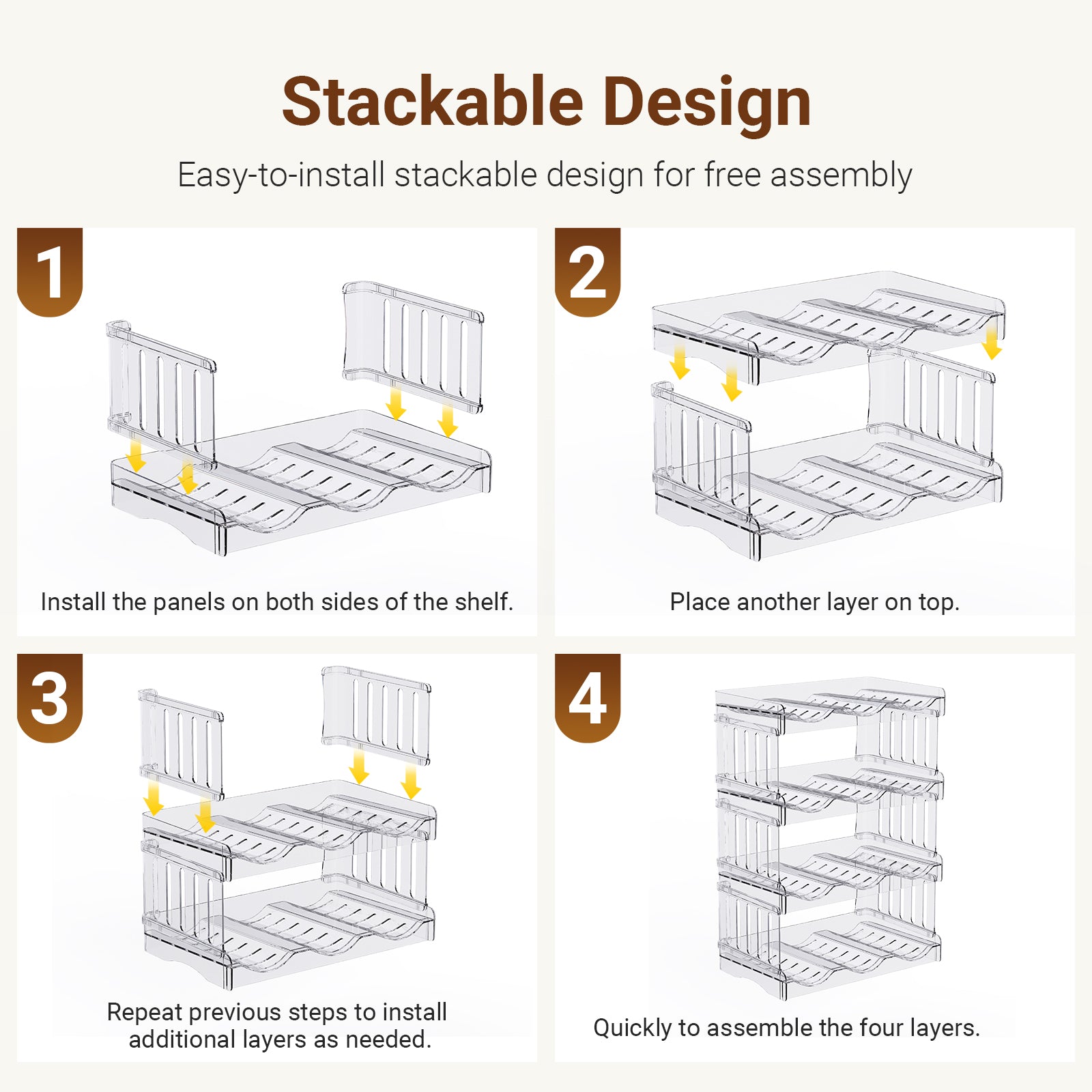 Stackable Design

Easy-to-install stackable design for free assembly

1

Install the panels on both sides of the shelf.

2

Place another layer on top.

3

Repeat previous steps to install additional layers as needed.

4

Quickly to assemble the four layers.