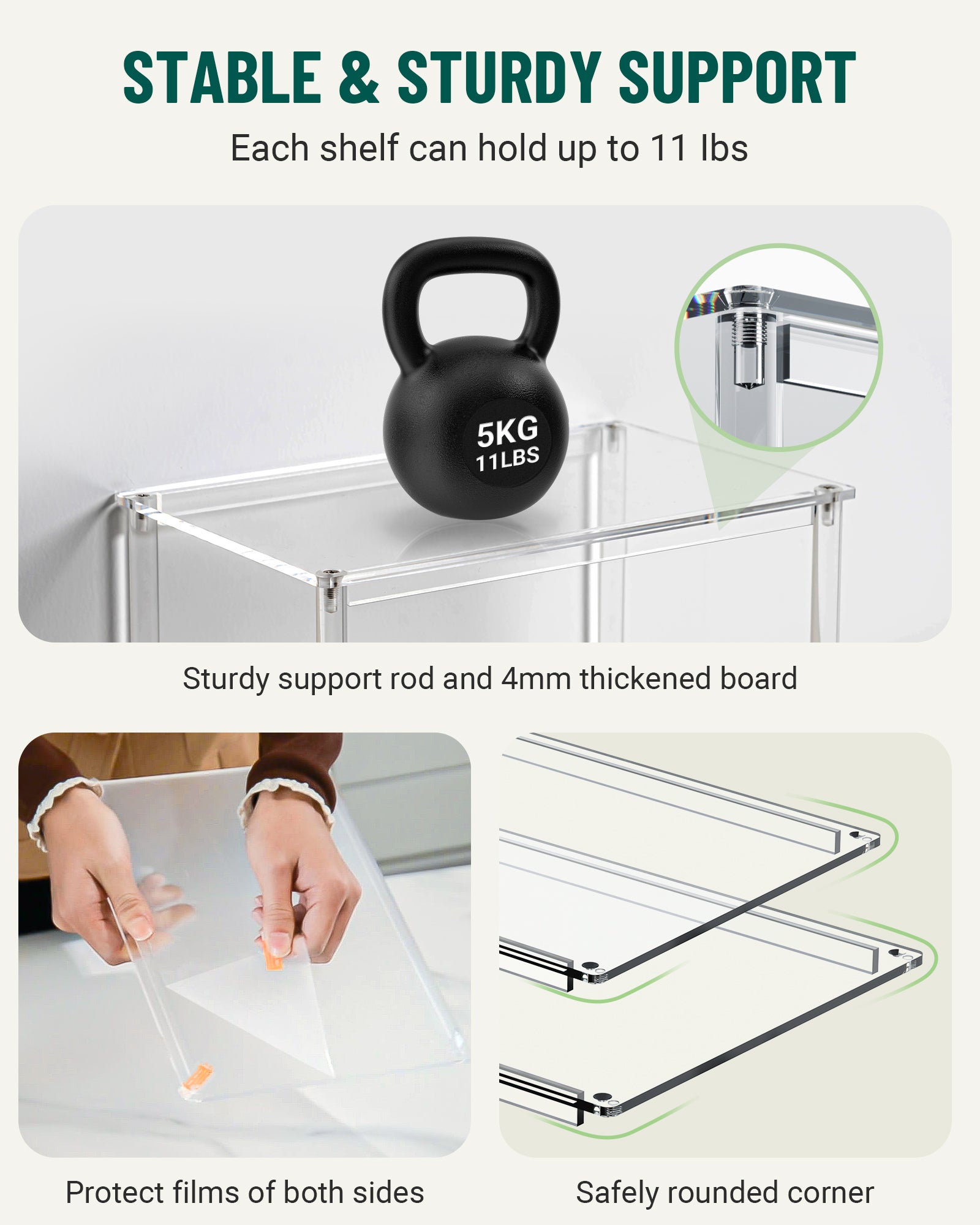 STABLE & STURDY SUPPORT

Each shelf can hold up to 11 lbs

5KG
11LBS

Sturdy support rod and 4mm thickened board

Protect films of both sides

Safely rounded corner