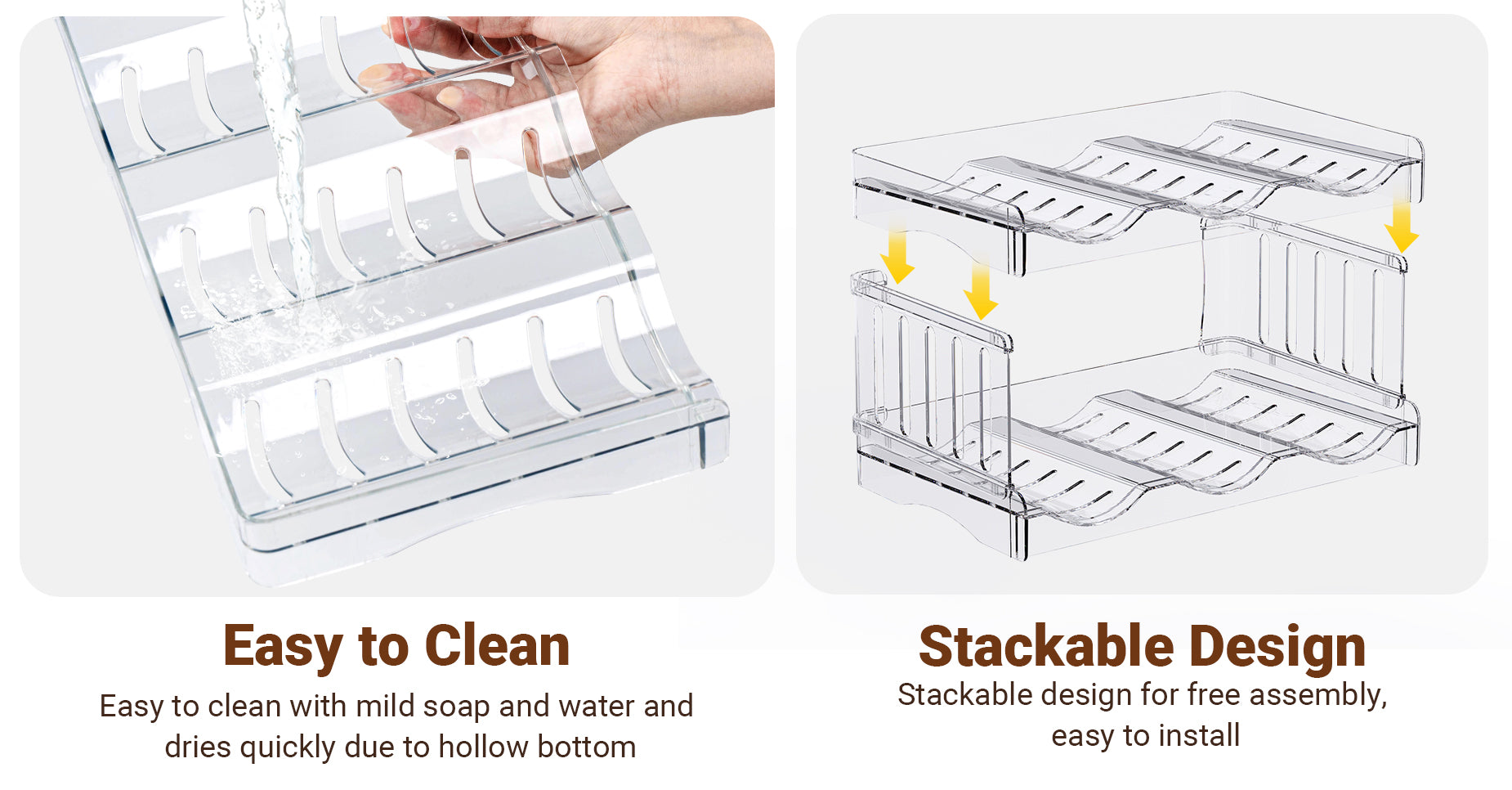 Easy to Clean

Easy to clean with mild soap and water and dries quickly due to hollow bottom

Stackable Design

Stackable design for free assembly, easy to install